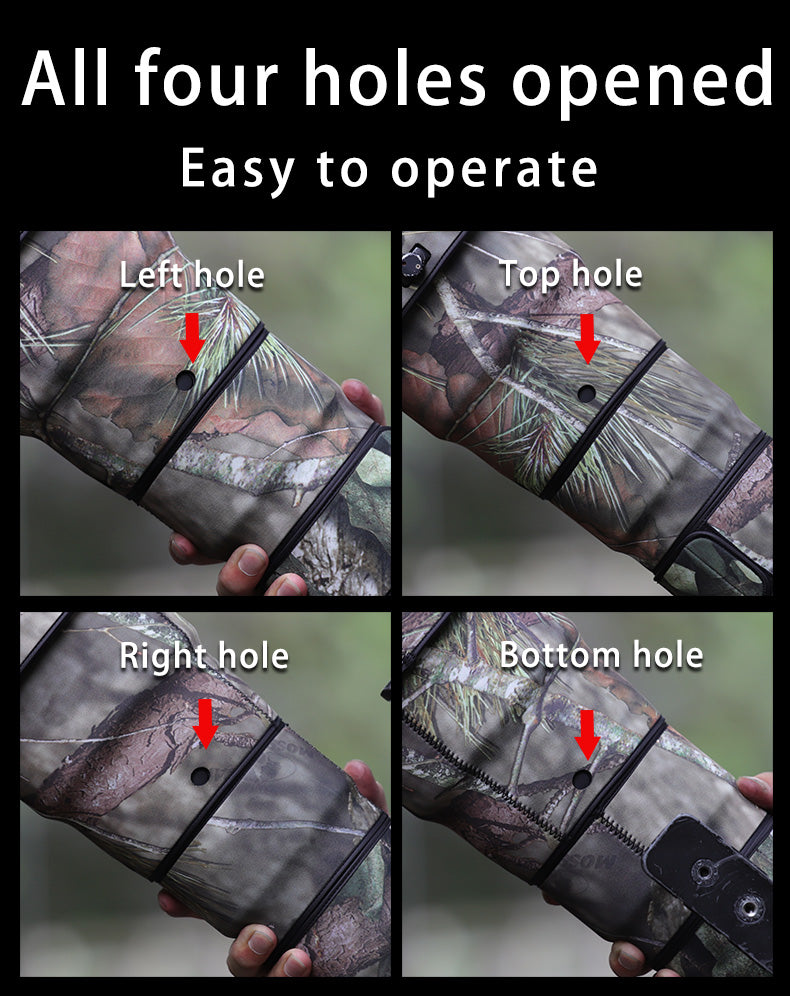 All four holes opened

Easy to operate

Left hole

Top hole

Right hole

Bottom hole