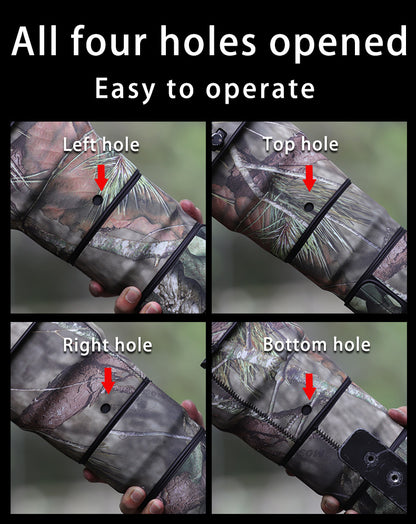 All four holes opened
Easy to operate

Left hole

Top hole

Right hole

Bottom hole